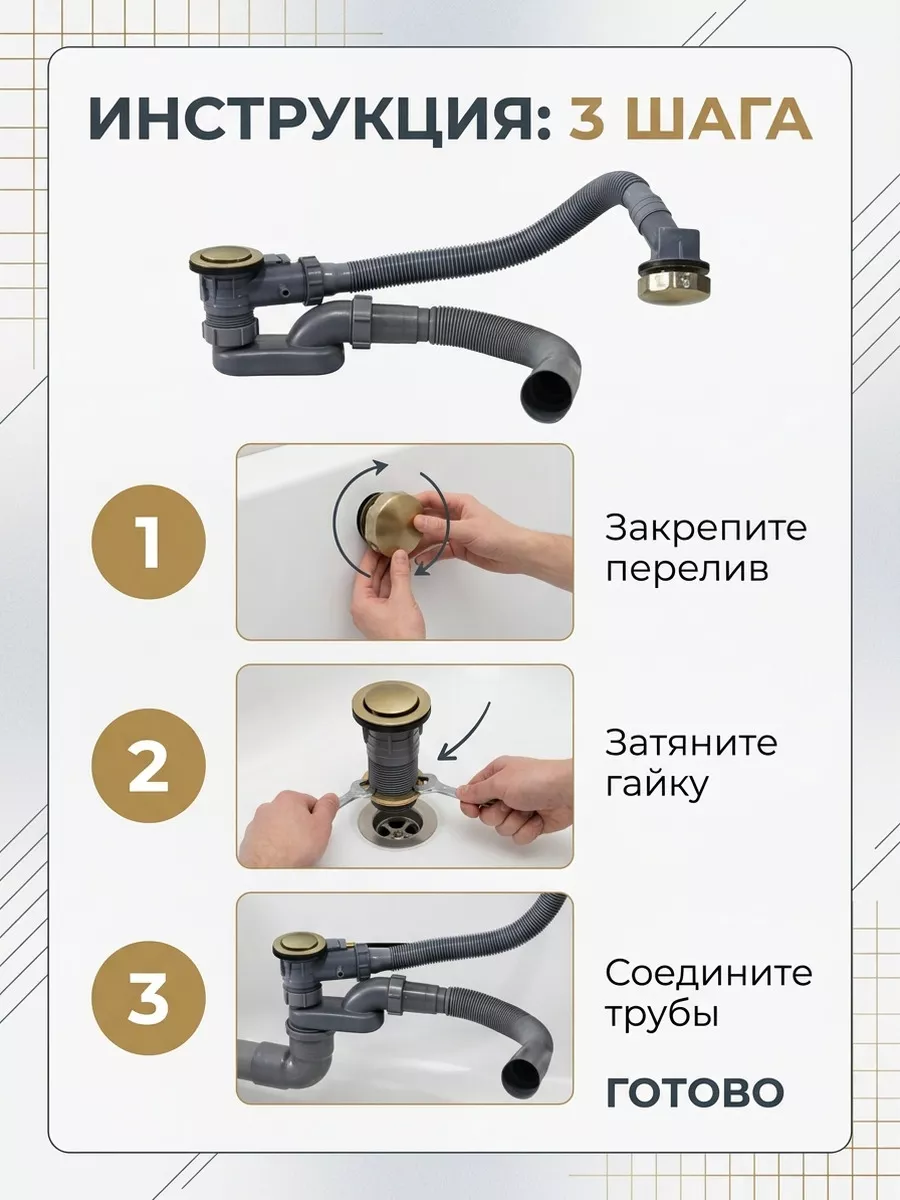 ИНСТРУКЦИЯ: 3 ШАГА

1

Закрепите перелив

2

Затяните гайку

3

Соедините трубы

ГОТОВО